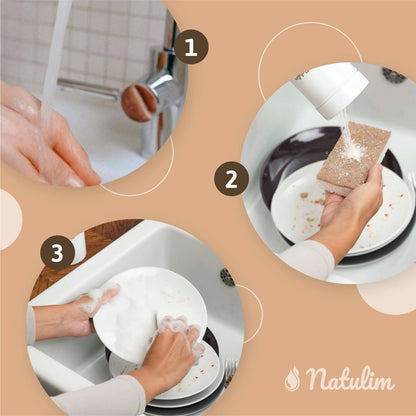 1

2

3

Natulim